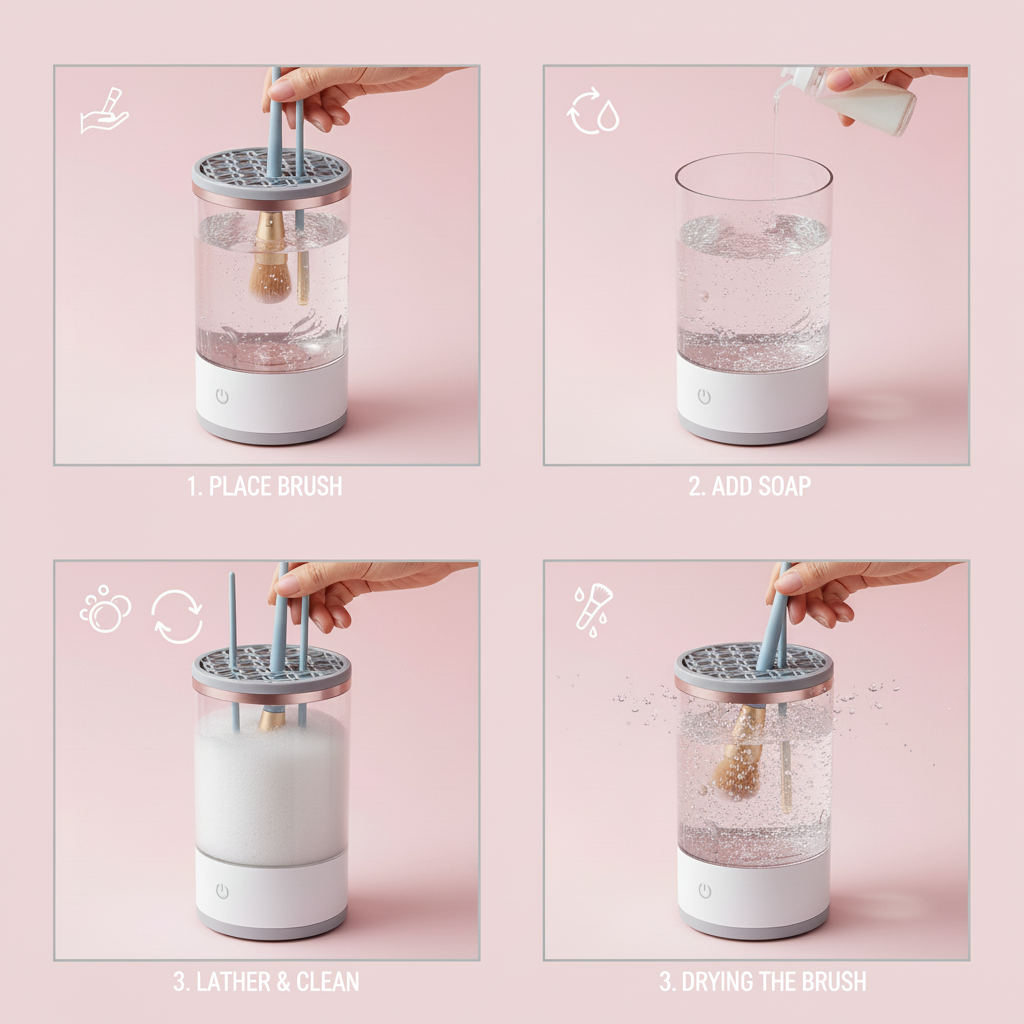 1. PLACE BRUSH

2. ADD SOAP

3. LATHER & CLEAN

3. DRYING THE BRUSH