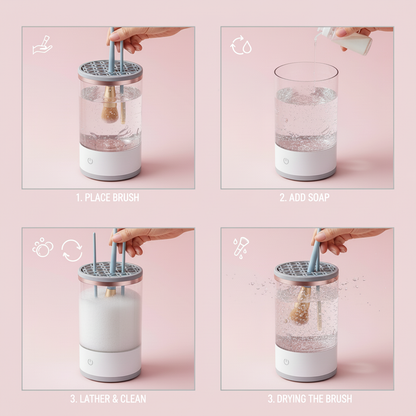 1. PLACE BRUSH

2. ADD SOAP

3. LATHER & CLEAN

3. DRYING THE BRUSH